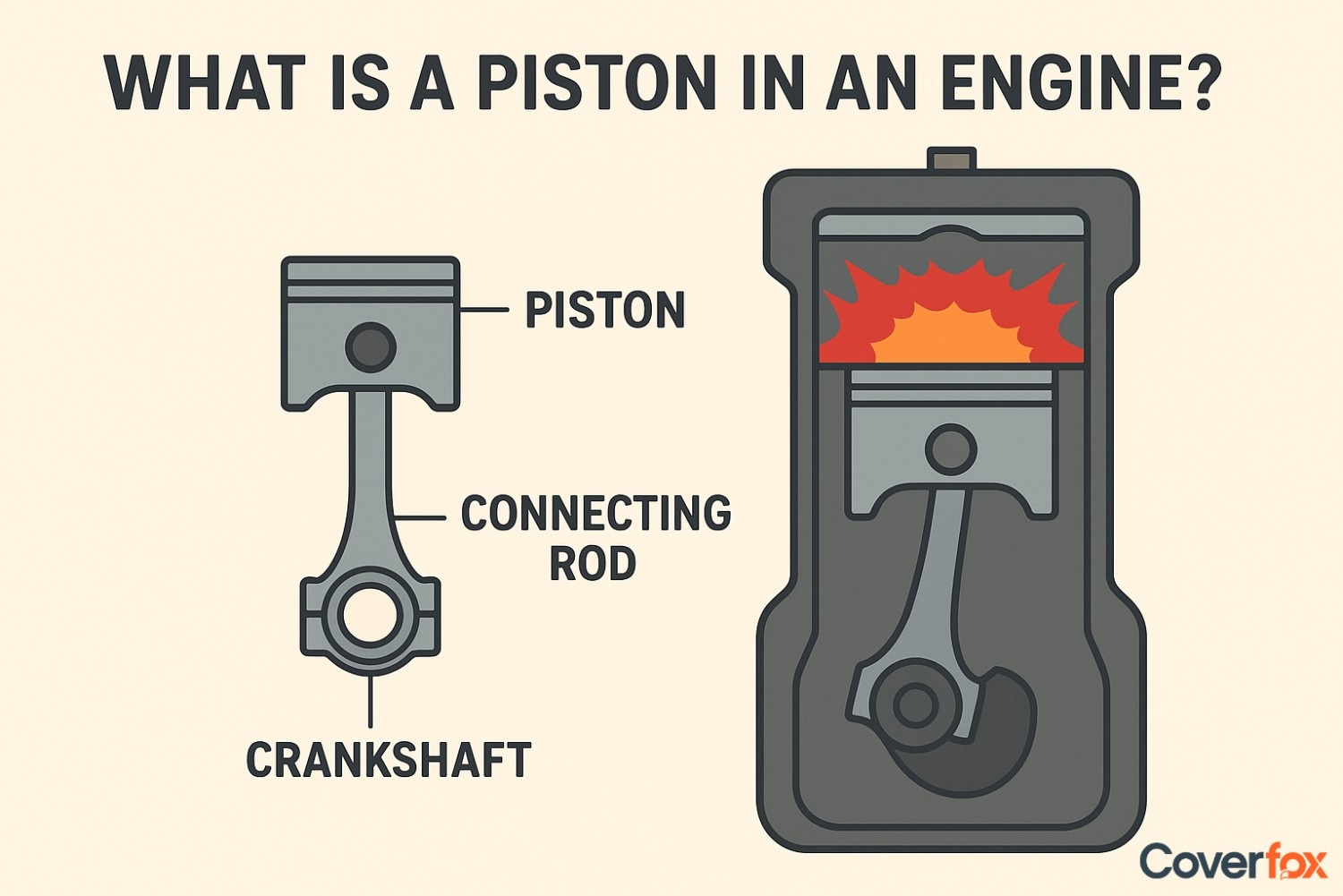 WHAT IS A PISTON IN AN ENGINE?

PISTON

CONNECTING ROD

CRANKSHAFT

Coverfox