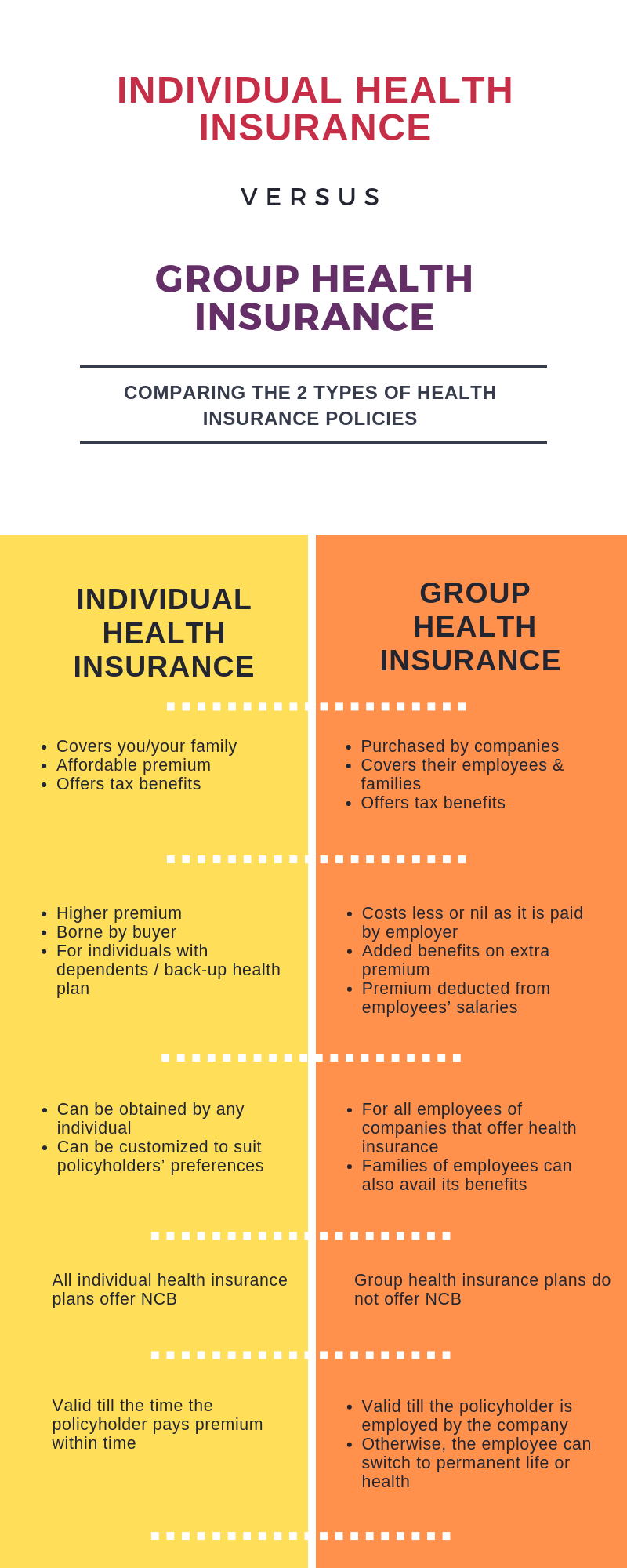 INDIVIDUAL HEALTH INSURANCE

VERSUS

GROUP HEALTH INSURANCE

COMPARING THE 2 TYPES OF HEALTH INSURANCE POLICIES

INDIVIDUAL HEALTH INSURANCE

- Covers you/your family
- Affordable premium
- Offers tax benefits

- Higher premium
- Borne by buyer
- For individuals with dependents / back-up health plan

- Can be obtained by any individual
- Can be customized to suit policyholders' preferences

All individual health insurance plans offer NCB

Valid till the time the policyholder pays premium within time

GROUP HEALTH INSURANCE

- Purchased by companies
- Covers their employees & families
- Offers tax benefits

- Costs less or nil as it is paid by employer
- Added benefits on extra premium
- Premium deducted from employees' salaries

- For all employees of companies that offer health insurance
- Families of employees can also avail its benefits

Group health insurance plans do not offer NCB

- Valid till the policyholder is employed by the company
- Otherwise, the employee can switch to permanent life or health