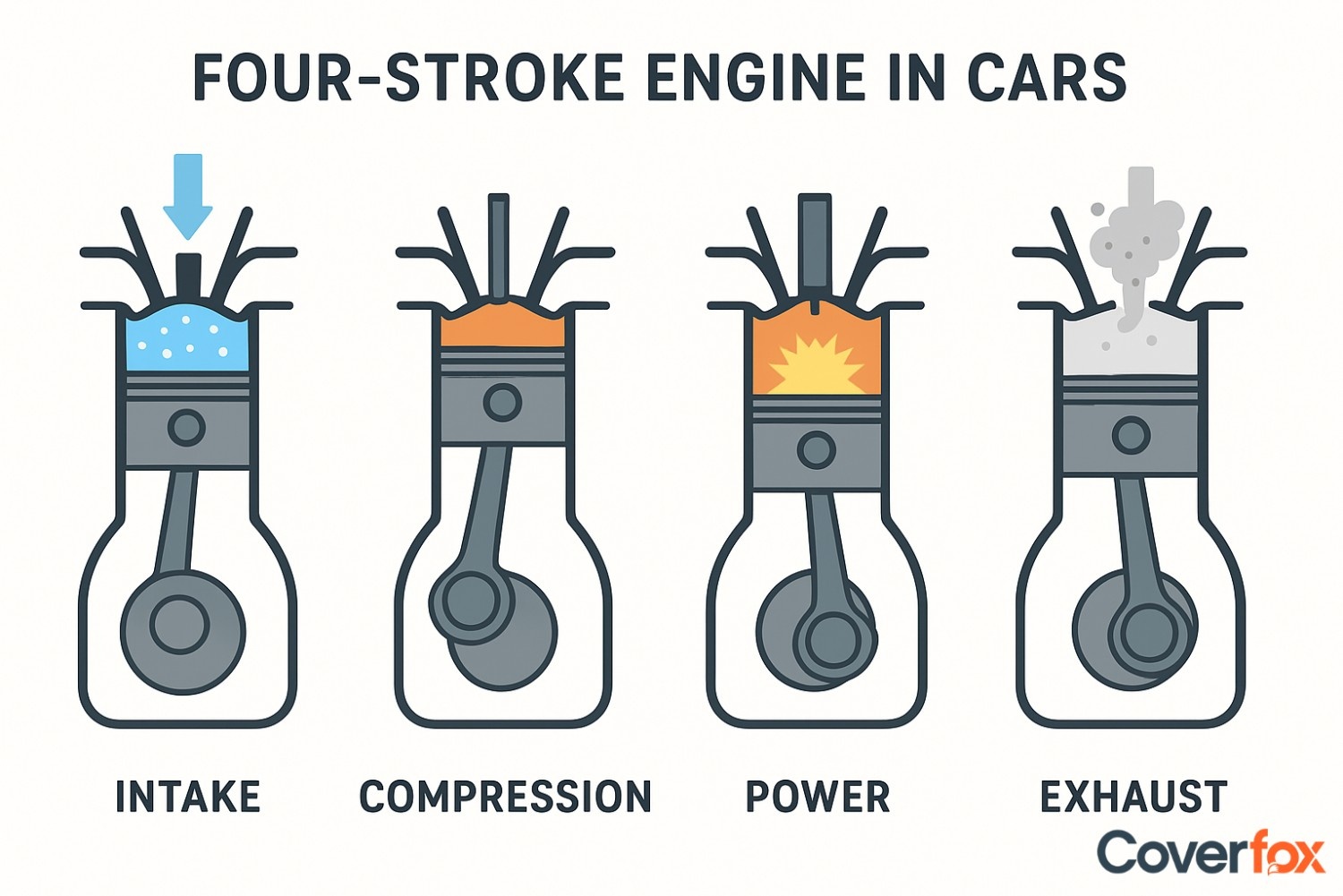 FOUR-STROKE ENGINE IN CARS

INTAKE

COMPRESSION

POWER

EXHAUST

Coverfox