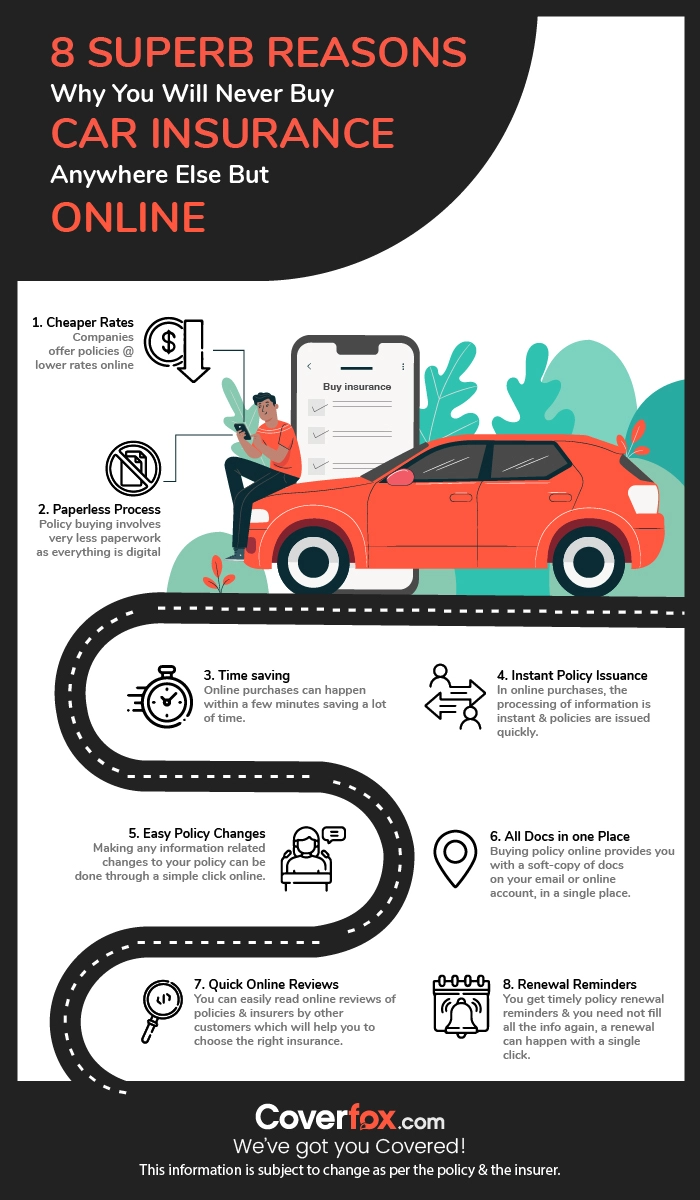 8 SUPERB REASONS
Why You Will Never Buy
CAR INSURANCE
Anywhere Else But
ONLINE

1. Cheaper Rates
Companies offer policies @ lower rates online

Buy insurance

2. Paperless Process
Policy buying involves very less paperwork as everything is digital

3. Time saving
Online purchases can happen within a few minutes saving a lot of time.

4. Instant Policy Issuance
In online purchases, the processing of information is instant & policies are issued quickly.

5. Easy Policy Changes
Making any information related changes to your policy can be done through a simple click online.

6. All Docs in one Place
Buying policy online provides you with a soft-copy of docs on your email or online account, in a single place.

7. Quick Online Reviews
You can easily read online reviews of policies & insurers by other customers which will help you to choose the right insurance.

8. Renewal Reminders
You get timely policy renewal reminders & you need not fill all the info again, a renewal can happen with a single click.

Coverfox.com
We've got you Covered!
This information is subject to change as per the policy & the insurer.